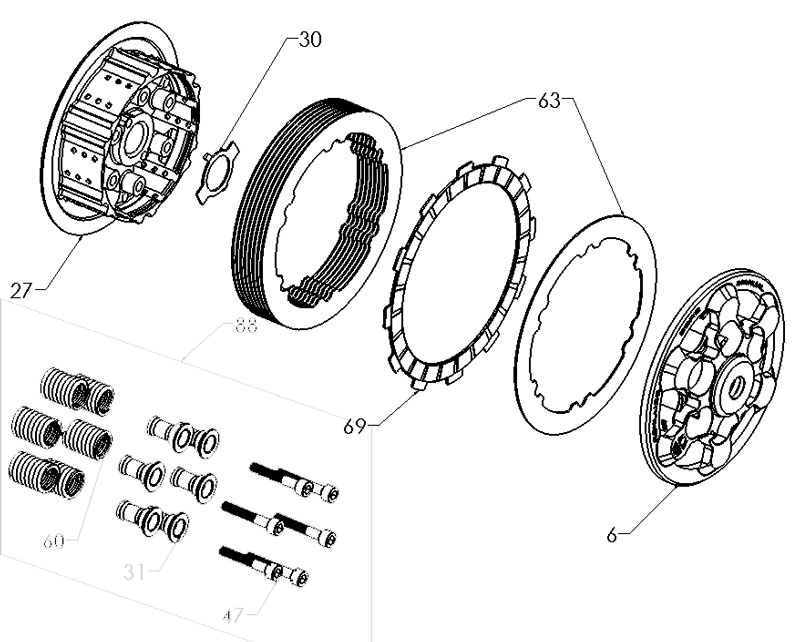 30
63
27
88
69
60
31
47
6